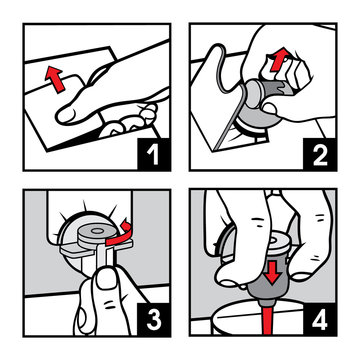 1

2

3

4