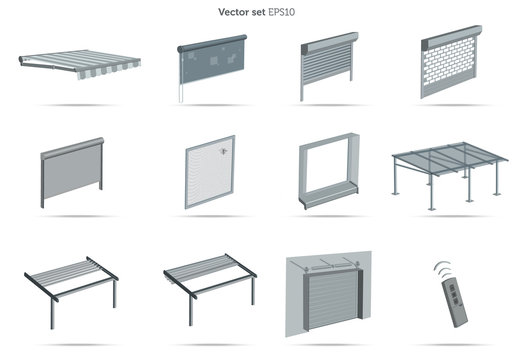 Vector set EPS10